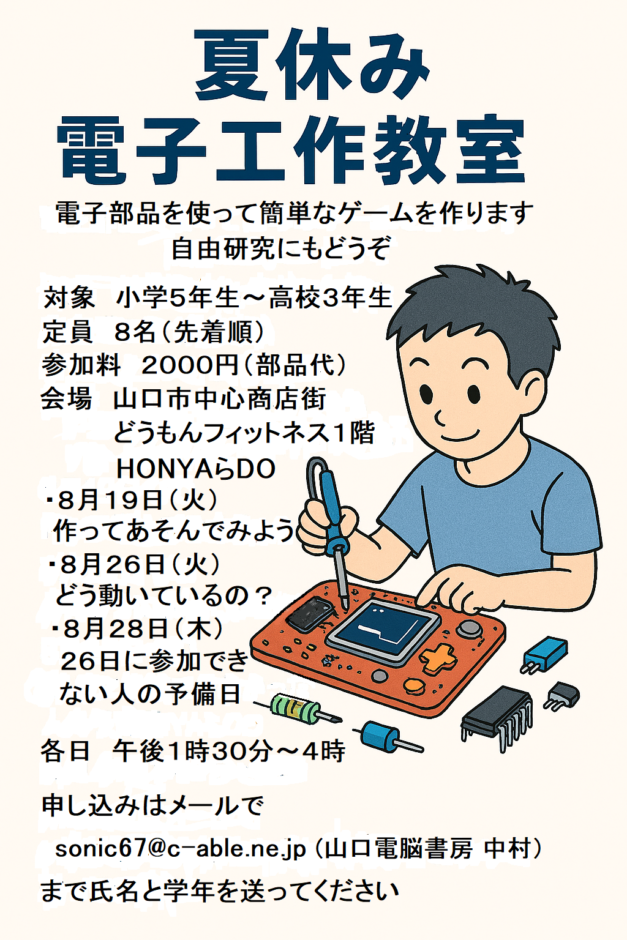 夏休み
電子工作教室

電子部品を使って簡単なゲームを作ります
自由研究にもどうぞ

対象　小学5年生～高校3年生
定員　8名（先着順）
参加料　2000円（部品代）
会場　山口市中心商店街
どうもんフィットネス1階
HONYAらDO
・8月19日（火）
作ってあそんでみよう
・8月26日（火）
どう動いているの？
・8月28日（木）
26日に参加できない人の予備日

各日　午後1時30分～4時

申し込みはメールで
sonic67@c-able.ne.jp（山口電脳書房 中村）
まで氏名と学年を送ってください